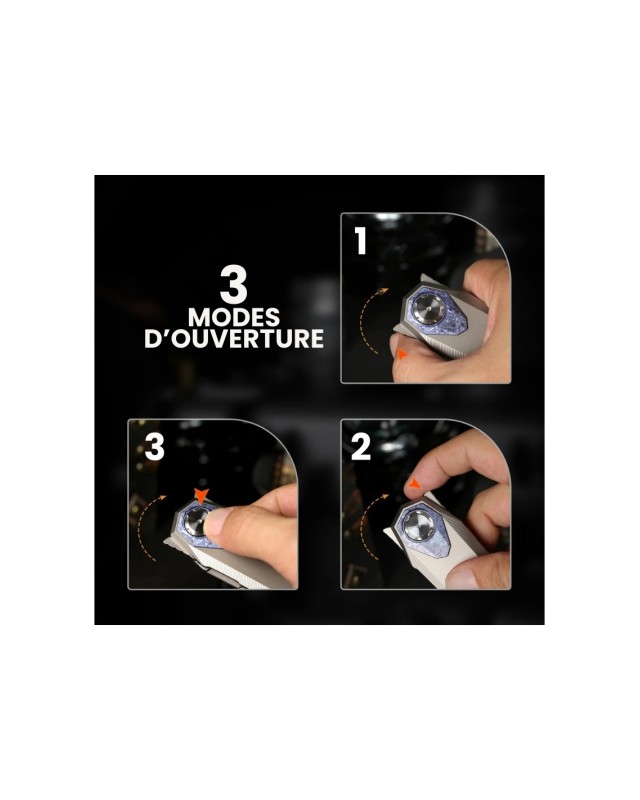 3
MODES
D'OUVERTURE

1

3

2