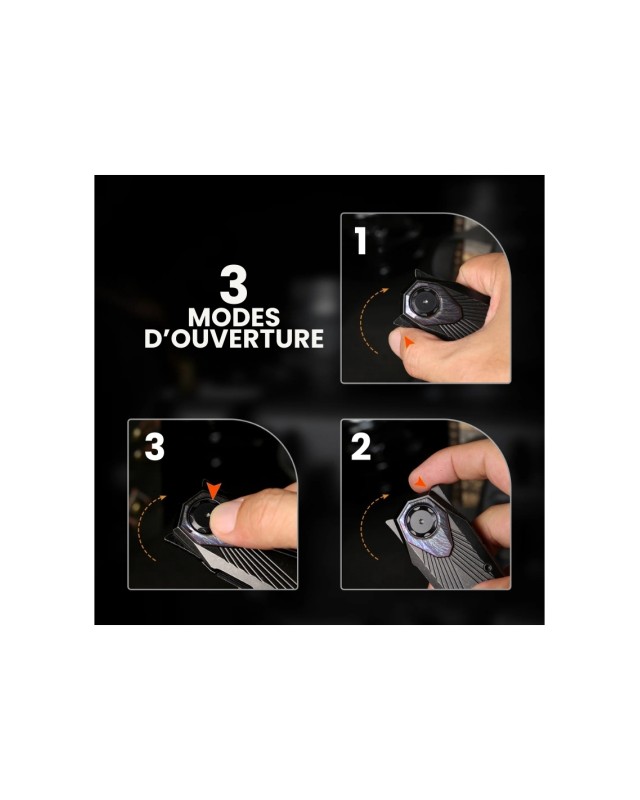 3
MODES
D'OUVERTURE

1

3

2