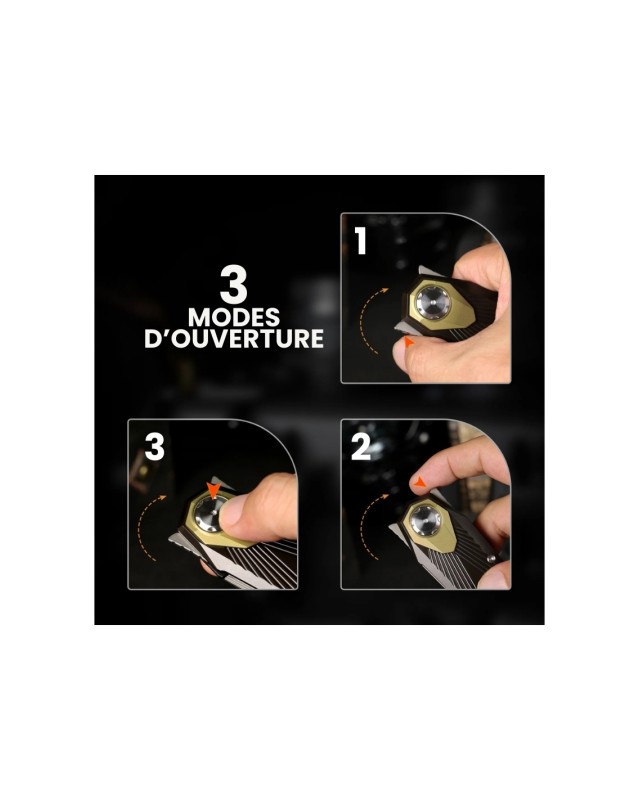 3
MODES
D'OUVERTURE

1

3

2