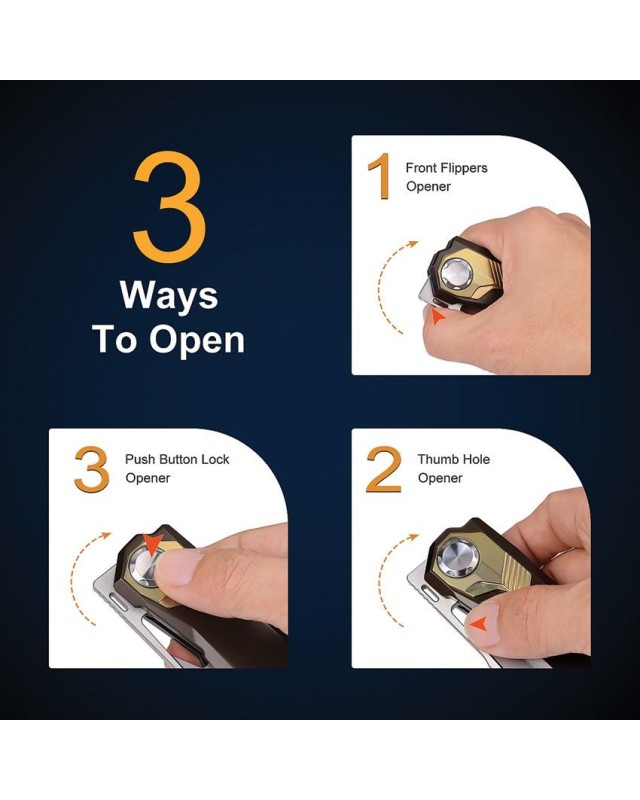 3
Ways
To Open

1 Front Flippers Opener

3 Push Button Lock Opener

2 Thumb Hole Opener