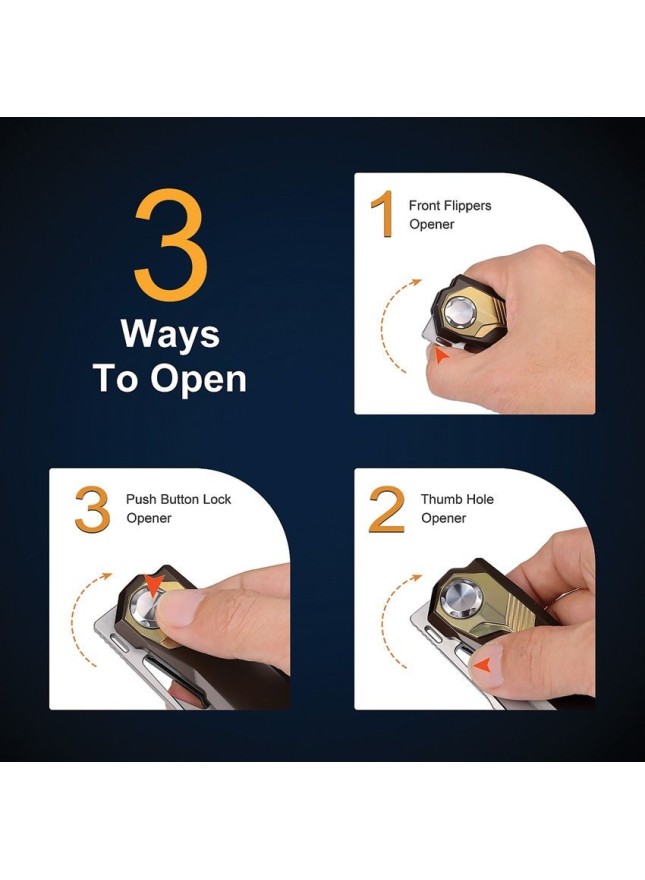 3
Ways
To Open

1 Front Flippers Opener

3 Push Button Lock Opener

2 Thumb Hole Opener